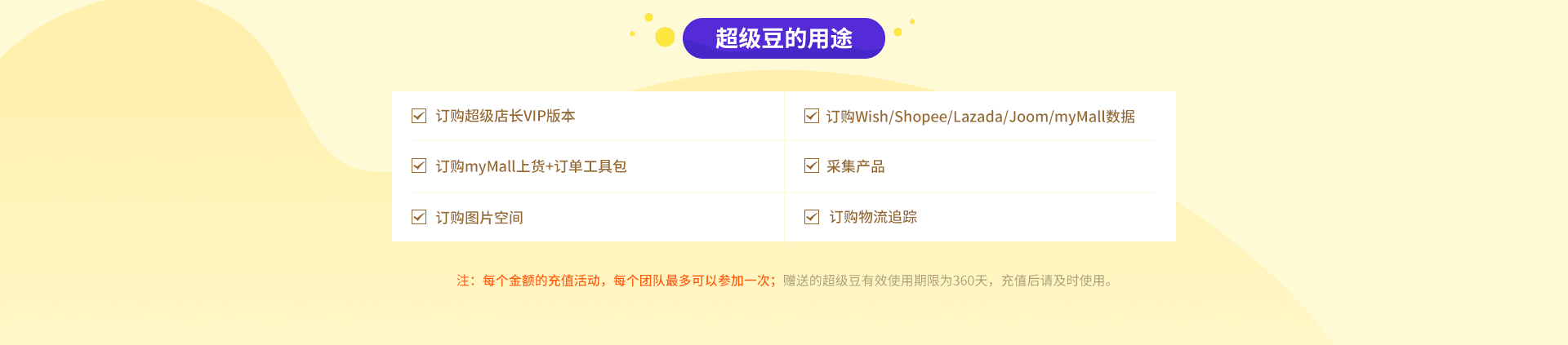 超级豆的用途

☑ 订购超级店长VIP版本

☑ 订购myMall上货+订单工具包

☑ 订购图片空间

☑ 订购Wish/Shopee/Lazada/Joom/myMall数据

☑ 采集产品

☑ 订购物流追踪

注：每个金额的充值活动，每个团队最多可以参加一次；赠送的超级豆有效使用期限为360天，充值后请及时使用。